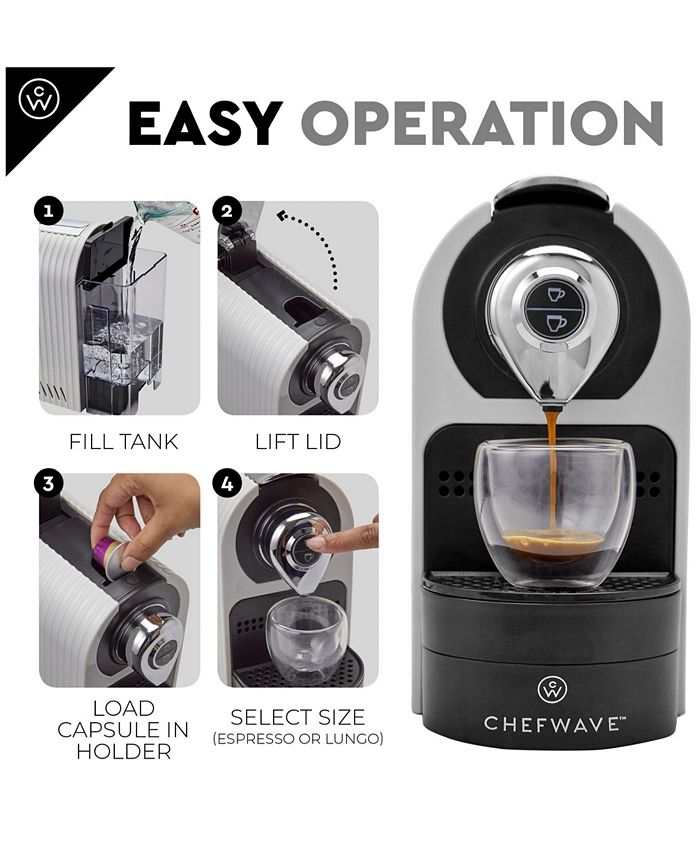 CW

EASY OPERATION

1

FILL TANK

2

LIFT LID

3

LOAD CAPSULE IN HOLDER

4

SELECT SIZE
(ESPRESSO OR LUNGO)

CW
CHEFWAVE™