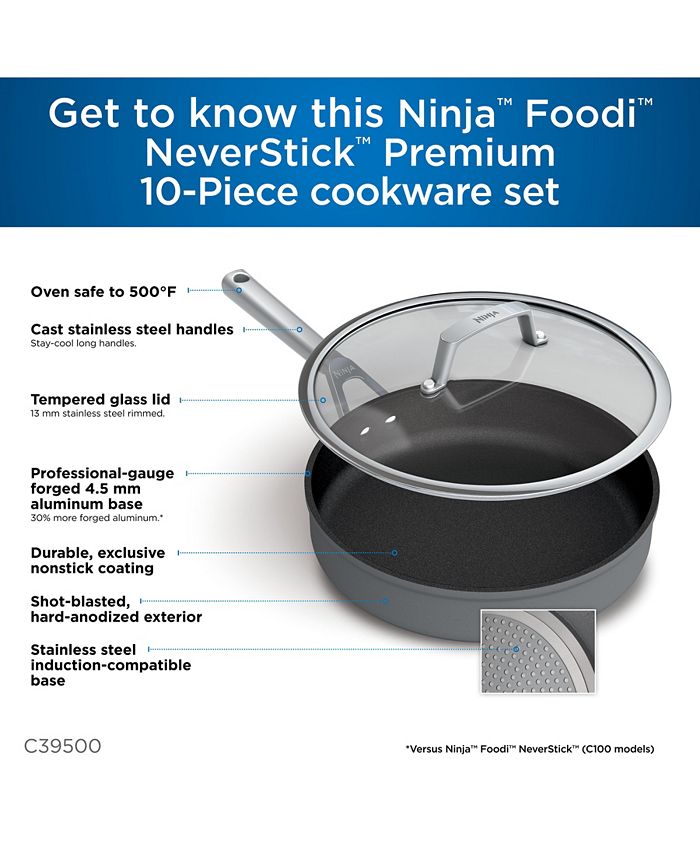 Get to know this Ninja™ Foodi™ NeverStick™ Premium 10-Piece cookware set

Oven safe to 500°F

Cast stainless steel handles
Stay-cool long handles.

Tempered glass lid
13 mm stainless steel rimmed.

Professional-gauge forged 4.5 mm aluminum base
30% more forged aluminum.*

Durable, exclusive nonstick coating

Shot-blasted, hard-anodized exterior

Stainless steel induction-compatible base

Ninja

C39500

*Versus Ninja™ Foodi™ NeverStick™ (C100 models)