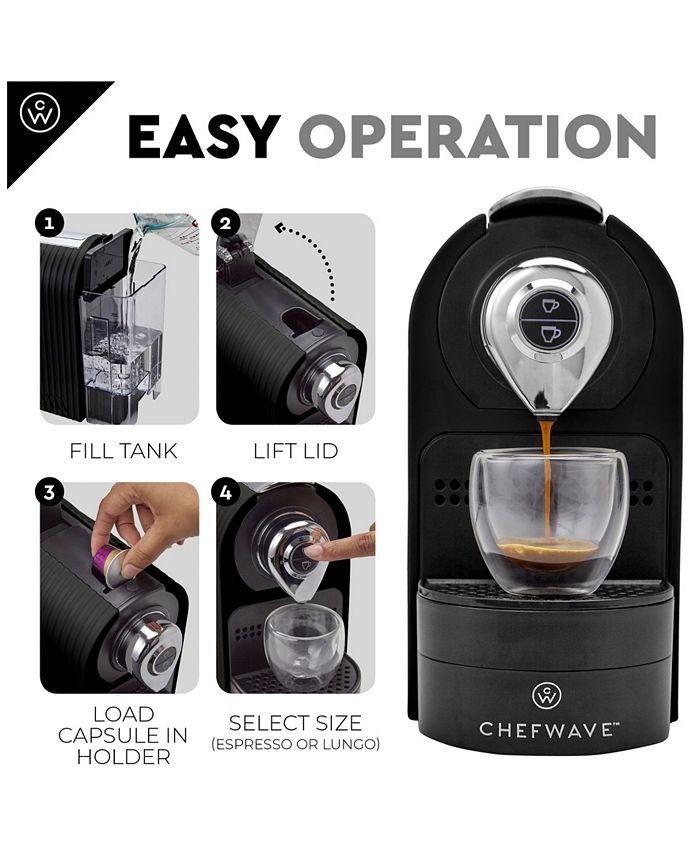 CW

EASY OPERATION

1
FILL TANK

2
LIFT LID

3
LOAD CAPSULE IN HOLDER

4
SELECT SIZE (ESPRESSO OR LUNGO)

CW
CHEFWAVE™