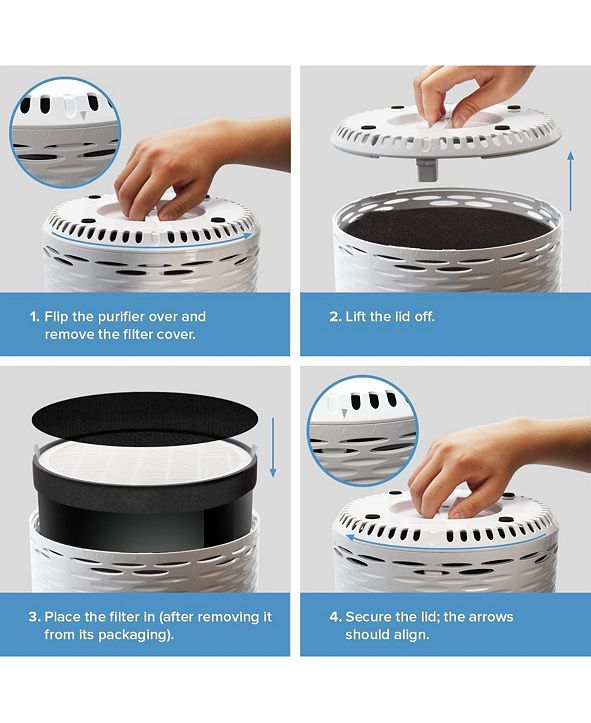 1. Flip the purifier over and remove the filter cover.

2. Lift the lid off.

3. Place the filter in (after removing it from its packaging).

4. Secure the lid; the arrows should align.